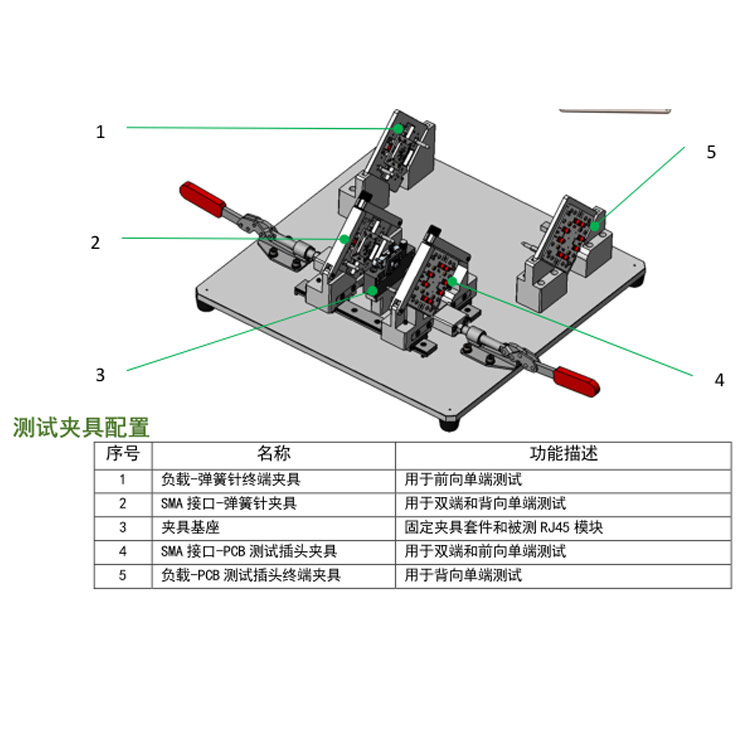 1

5

2

3

4

测试夹具配置

| 序号 | 名称 | 功能描述 |
|---|---|---|
| 1 | 负载-弹簧针终端夹具 | 用于前向单端测试 |
| 2 | SMA 接口-弹簧针夹具 | 用于双端和背向单端测试 |
| 3 | 夹具基座 | 固定夹具套件和被测 RJ45 模块 |
| 4 | SMA 接口-PCB 测试插头夹具 | 用于双端和前向单端测试 |
| 5 | 负载-PCB 测试插头终端夹具 | 用于背向单端测试 |